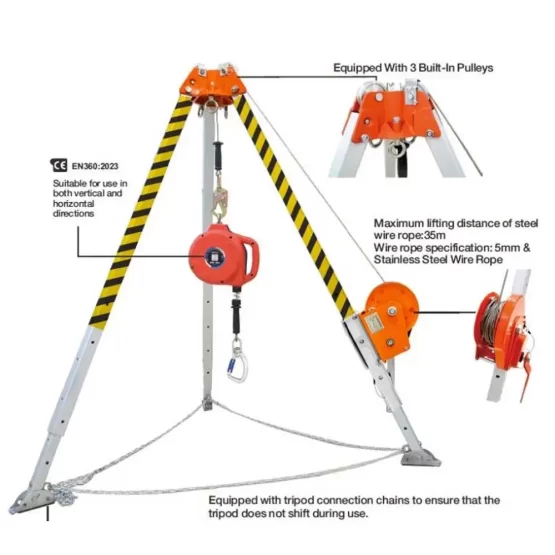 Equipped With 3 Built-In Pulleys

CE EN360:2023

Suitable for use in both vertical and horizontal directions

Maximum lifting distance of steel wire rope:35m
Wire rope specification: 5mm & Stainless Steel Wire Rope

Equipped with tripod connection chains to ensure that the tripod does not shift during use.